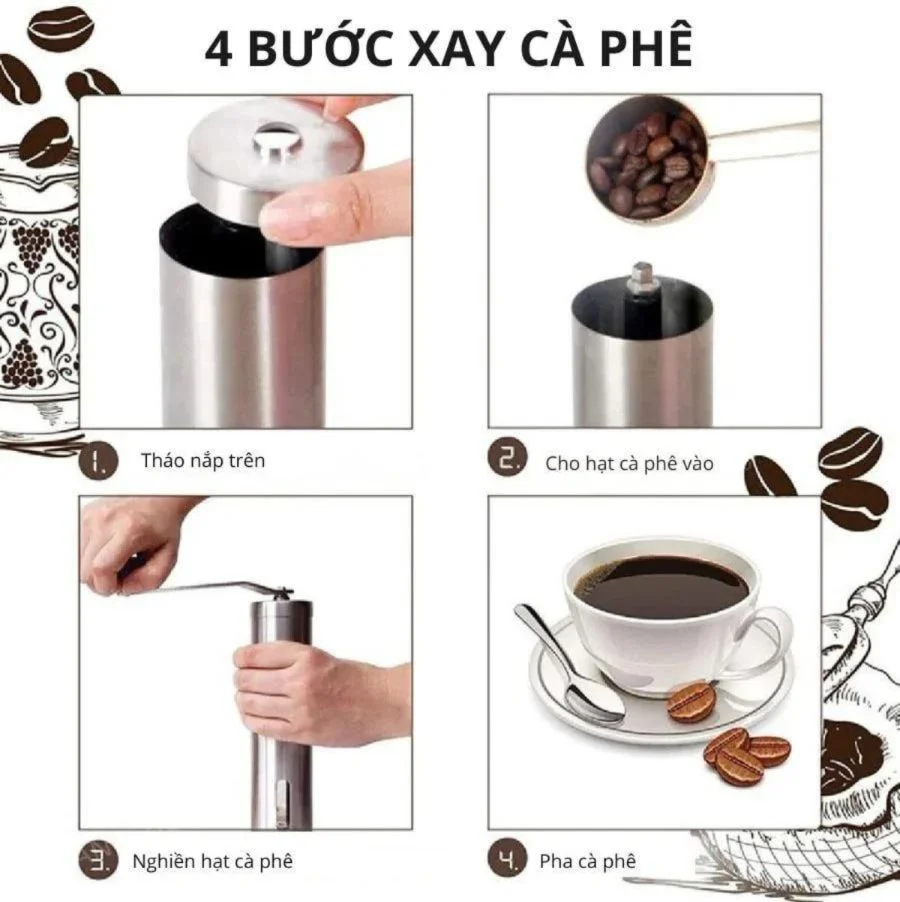 4 BƯỚC XAY CÀ PHÊ

1. Tháo nắp trên

2. Cho hạt cà phê vào

3. Nghiền hạt cà phê

4. Pha cà phê